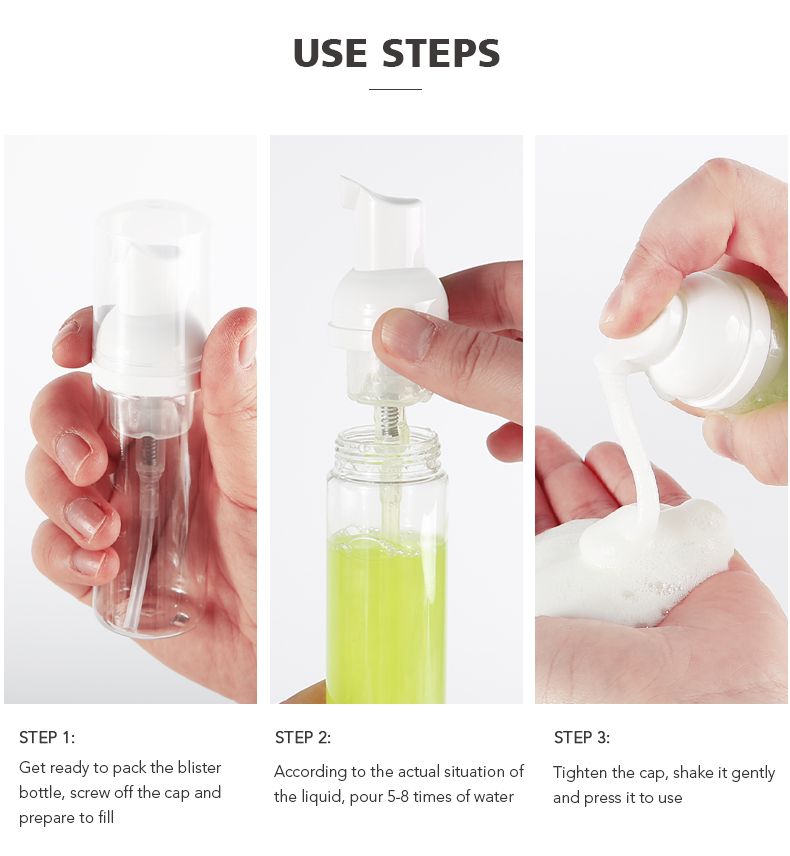 USE STEPS

STEP 1:

Get ready to pack the blister bottle, screw off the cap and prepare to fill

STEP 2:

According to the actual situation of the liquid, pour 5-8 times of water

STEP 3:

Tighten the cap, shake it gently and press it to use