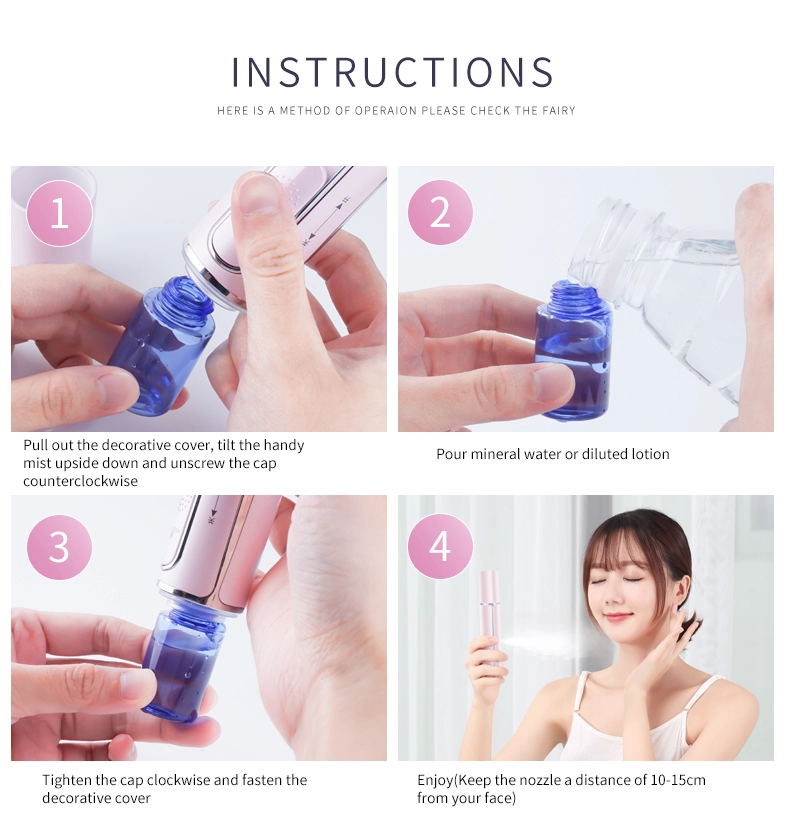 INSTRUCTIONS

HERE IS A METHOD OF OPERAION PLEASE CHECK THE FAIRY

1

Pull out the decorative cover, tilt the handy mist upside down and unscrew the cap counterclockwise

2

Pour mineral water or diluted lotion

3

Tighten the cap clockwise and fasten the decorative cover

4

Enjoy(Keep the nozzle a distance of 10-15cm from your face)